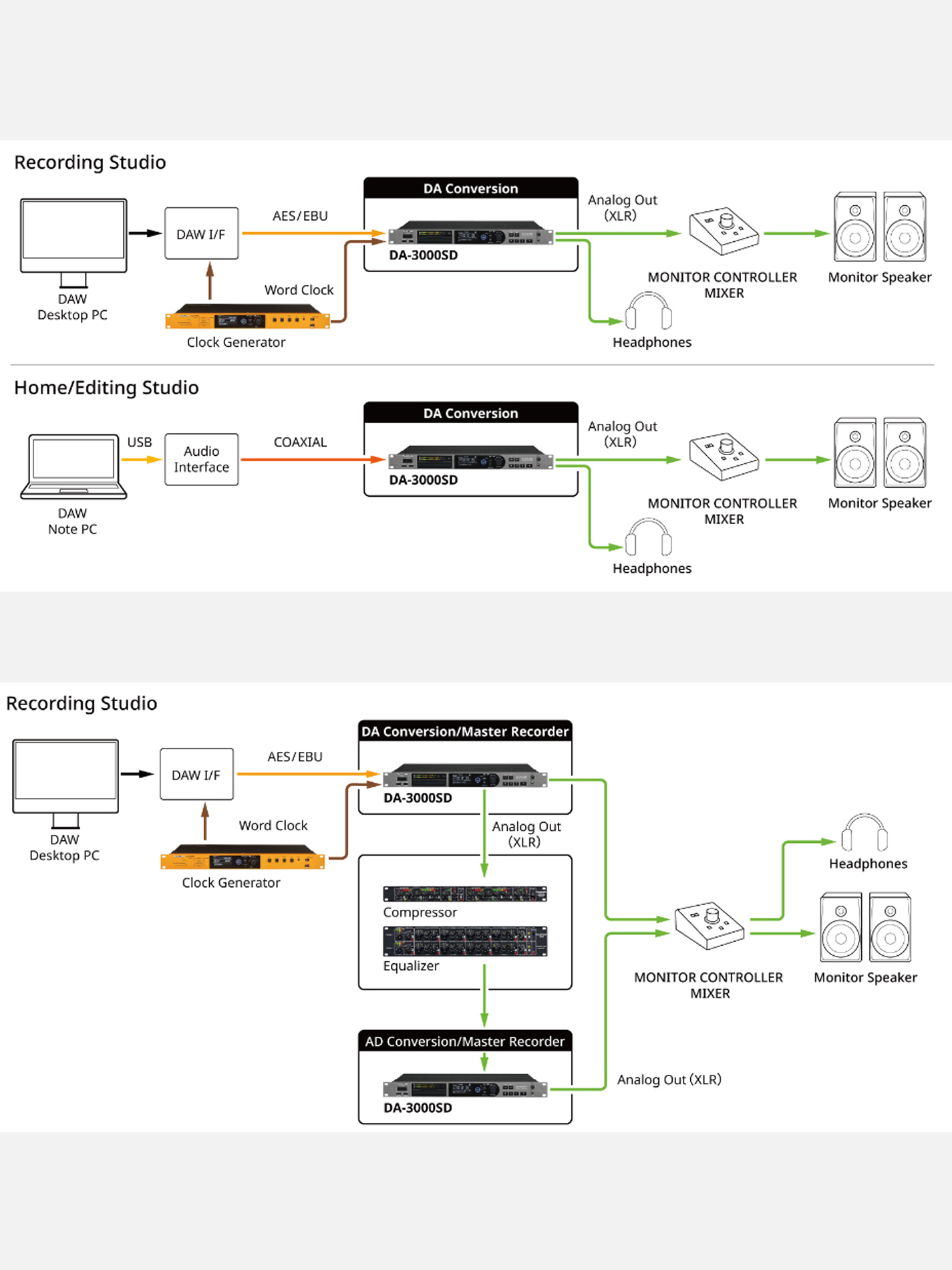 Recording Studio

DAW
Desktop PC

DAW I/F

AES/EBU

Word Clock

Clock Generator

DA Conversion

DA-3000SD

Analog Out
(XLR)

MONITOR CONTROLLER
MIXER

Monitor Speaker

Headphones

Home/Editing Studio

DAW
Note PC

USB

Audio
Interface

COAXIAL

DA Conversion

DA-3000SD

Analog Out
(XLR)

MONITOR CONTROLLER
MIXER

Monitor Speaker

Headphones

Recording Studio

DAW
Desktop PC

DAW I/F

AES/EBU

Word Clock

Clock Generator

DA Conversion/Master Recorder

DA-3000SD

Analog Out
(XLR)

Compressor

Equalizer

AD Conversion/Master Recorder

DA-3000SD

Analog Out (XLR)

Headphones

MONITOR CONTROLLER
MIXER

Monitor Speaker